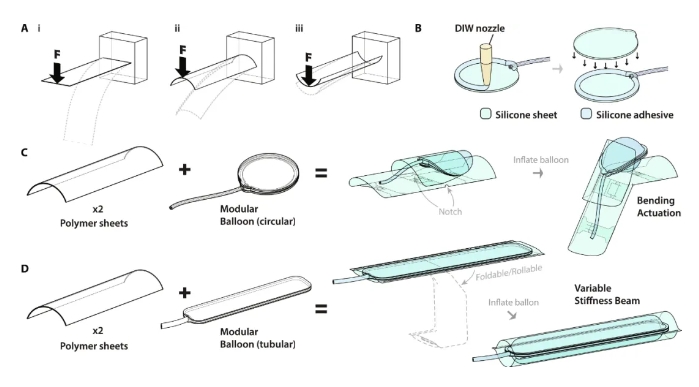 A i

F

ii

F

iii

F

B

DIW nozzle

Silicone sheet

Silicone adhesive

C

x2
Polymer sheets

+

Modular
Balloon (circular)

=

Notch

Inflate balloon

Bending
Actuation

D

x2
Polymer sheets

+

Modular
Balloon (tubular)

=

Foldable/Rollable

Inflate ballon

Variable
Stiffness Beam